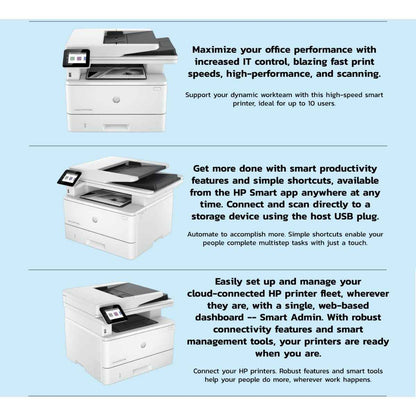 Maximize your office performance with increased IT control, blazing fast print speeds, high-performance, and scanning.

Support your dynamic workteam with this high-speed smart printer, ideal for up to 10 users.

Get more done with smart productivity features and simple shortcuts, available from the HP Smart app anywhere at any time. Connect and scan directly to a storage device using the host USB plug.

Automate to accomplish more. Simple shortcuts enable your people complete multistep tasks with just a touch.

Easily set up and manage your cloud-connected HP printer fleet, wherever they are, with a single, web-based dashboard -- Smart Admin. With robust connectivity features and smart management tools, your printers are ready when you are.

Connect your HP printers. Robust features and smart tools help your people do more, wherever work happens.