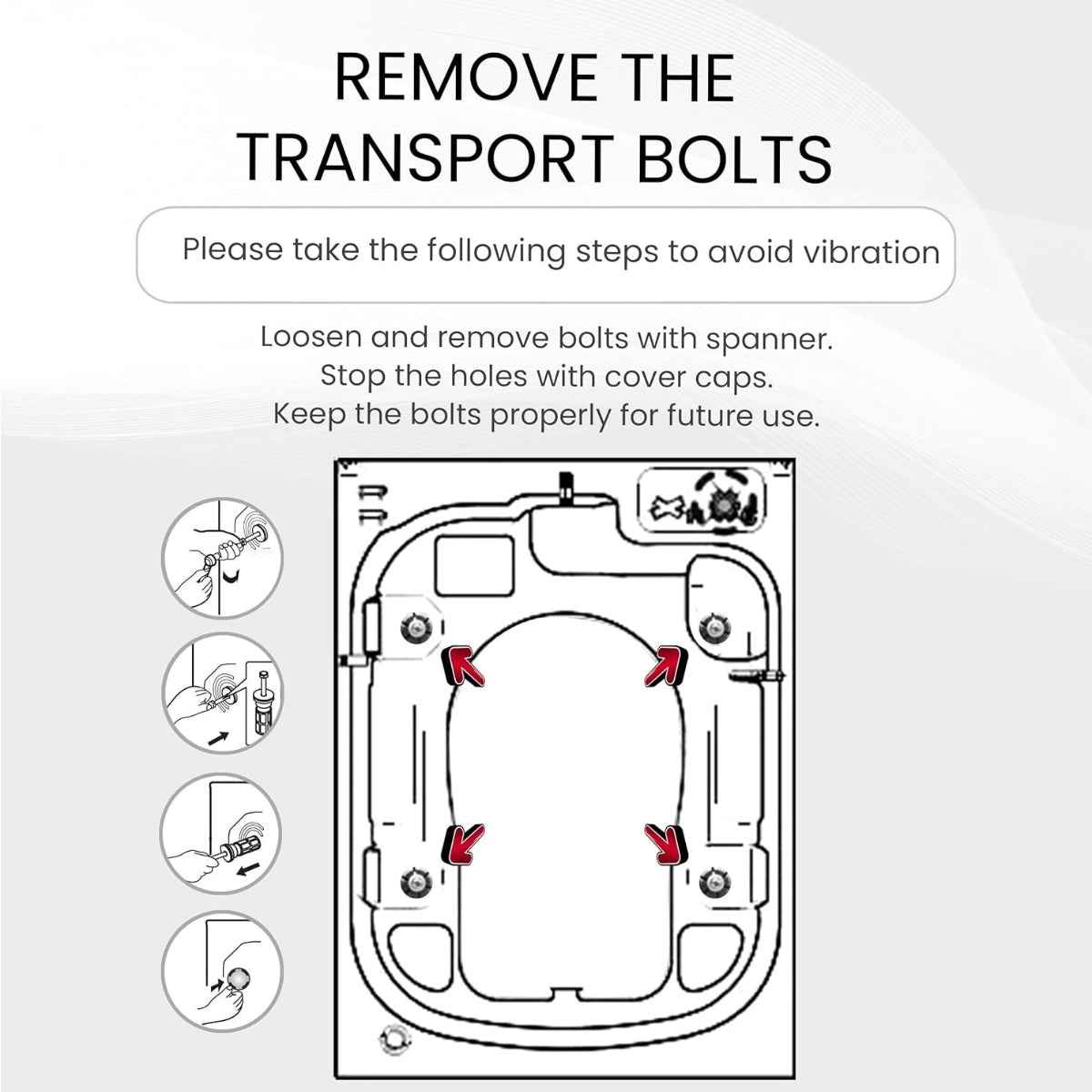 REMOVE THE TRANSPORT BOLTS

Please take the following steps to avoid vibration

Loosen and remove bolts with spanner.
Stop the holes with cover caps.
Keep the bolts properly for future use.