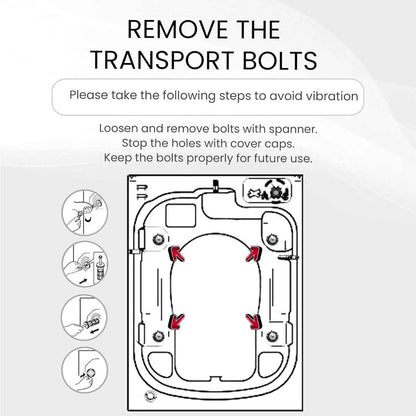 REMOVE THE TRANSPORT BOLTS

Please take the following steps to avoid vibration

Loosen and remove bolts with spanner.
Stop the holes with cover caps.
Keep the bolts properly for future use.