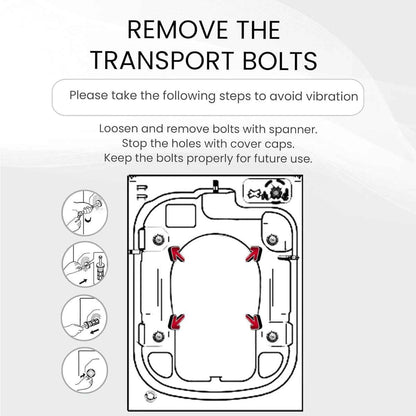 REMOVE THE TRANSPORT BOLTS

Please take the following steps to avoid vibration

Loosen and remove bolts with spanner.
Stop the holes with cover caps.
Keep the bolts properly for future use.