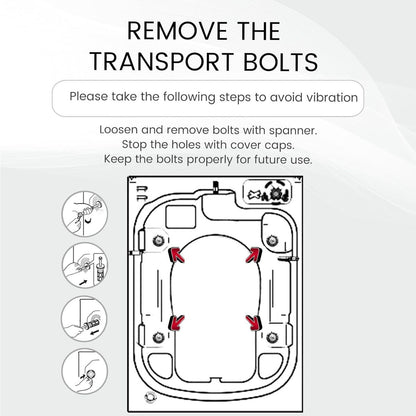 REMOVE THE TRANSPORT BOLTS

Please take the following steps to avoid vibration

Loosen and remove bolts with spanner.
Stop the holes with cover caps.
Keep the bolts properly for future use.